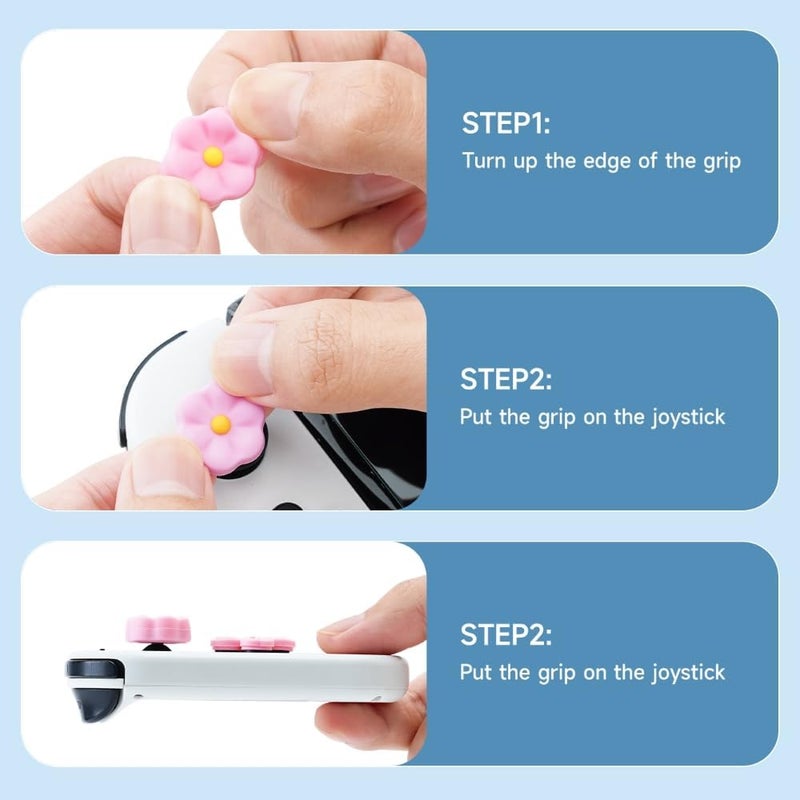 STEP1:
Turn up the edge of the grip

STEP2:
Put the grip on the joystick

STEP2:
Put the grip on the joystick